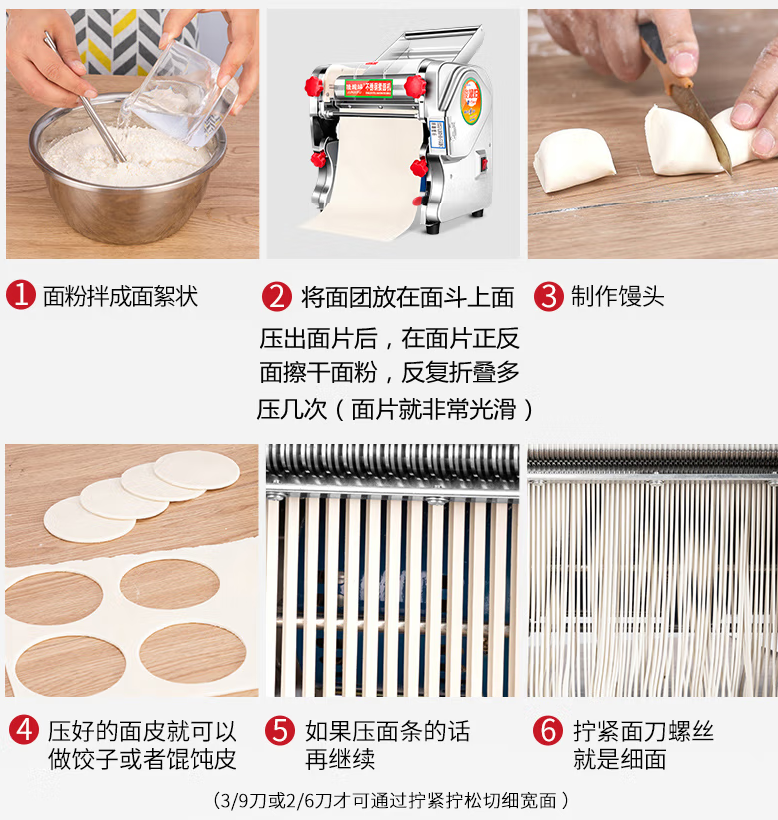 1 面粉拌成面絮状

2 将面团放在面斗上面压出面片后，在面片正反面擦干面粉，反复折叠多压几次（面片就非常光滑）

3 制作馒头

4 压好的面皮就可以做饺子或者馄饨皮

5 如果压面条的话再继续

6 拧紧面刀螺丝就是细面

（3/9刀或2/6刀才可通过拧紧拧松切细宽面）